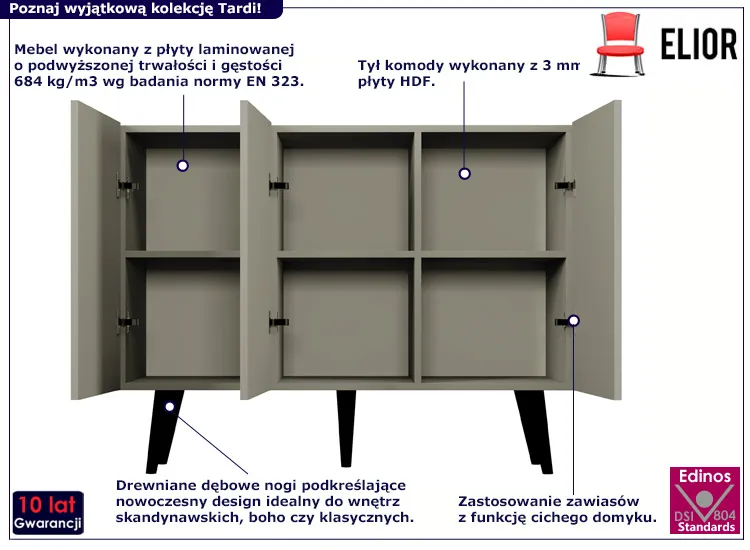 Poznaj wyjątkową kolekcję Tardi!

ELIOR

Mebel wykonany z płyty laminowanej o podwyższonej trwałości i gęstości 684 kg/m3 wg badania normy EN 323.

Tył komody wykonany z 3 mm płyty HDF.

Drewniane dębowe nogi podkreślające nowoczesny design idealny do wnętrz skandynawskich, boho czy klasycznych.

Zastosowanie zawiasów z funkcję cichego domyku.

10 lat
Gwarancji

Edinos
DSI 804
Standards