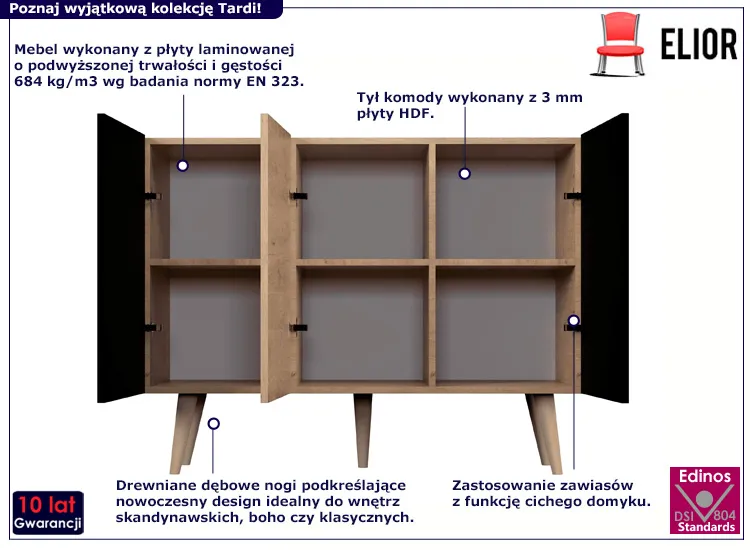 Poznaj wyjątkową kolekcję Tardi!

ELIOR

Mebel wykonany z płyty laminowanej o podwyższonej trwałości i gęstości 684 kg/m3 wg badania normy EN 323.

Tył komody wykonany z 3 mm płyty HDF.

Drewniane dębowe nogi podkreślające nowoczesny design idealny do wnętrz skandynawskich, boho czy klasycznych.

Zastosowanie zawiasów z funkcję cichego domyku.

10 lat
Gwarancji

Edinos
DSI 804
Standards