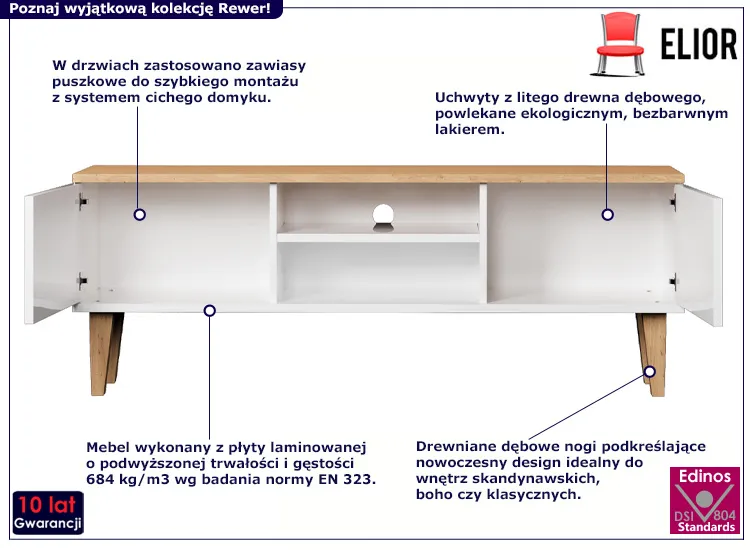 Poznaj wyjątkową kolekcję Rewer!

ELIOR

W drzwiach zastosowano zawiasy puszkowe do szybkiego montażu z systemem cichego domyku.

Uchwyty z litego drewna dębowego, powlekane ekologicznym, bezbarwnym lakierem.

Mebel wykonany z płyty laminowanej o podwyższonej trwałości i gęstości 684 kg/m3 wg badania normy EN 323.

Drewniane dębowe nogi podkreślające nowoczesny design idealny do wnętrz skandynawskich, boho czy klasycznych.

10 lat
Gwarancji

Edinos
DSI 804
Standards