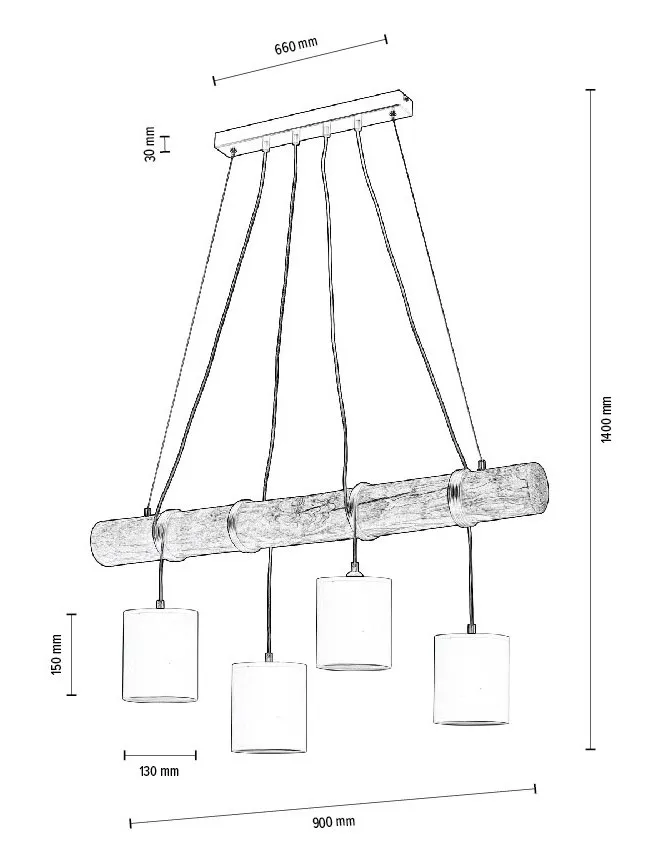 660 mm

30 mm

1400 mm

150 mm

130 mm

900 mm