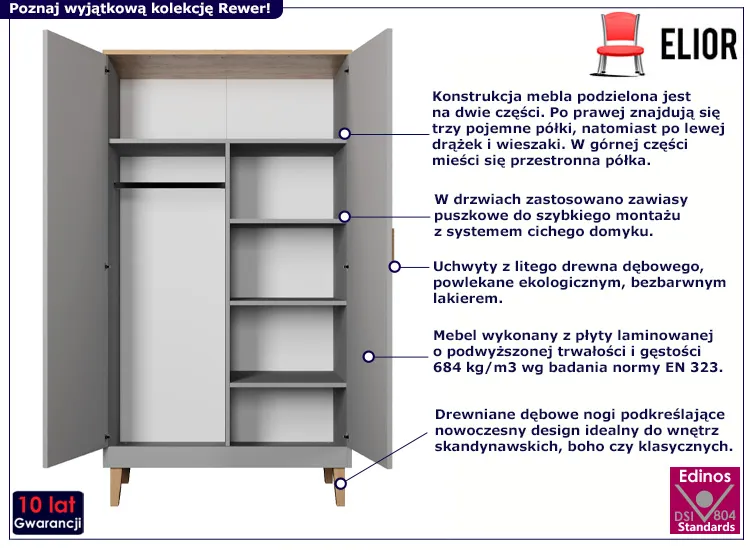 Poznaj wyjątkową kolekcję Rewer!

ELIOR

Konstrukcja mebla podzielona jest na dwie części. Po prawej znajdują się trzy pojemne półki, natomiast po lewej drążek i wieszaki. W górnej części mieści się przestronna półka.

W drzwiach zastosowano zawiasy puszkowe do szybkiego montażu z systemem cichego domyku.

Uchwyty z litego drewna dębowego, powlekane ekologicznym, bezbarwnym lakierem.

Mebel wykonany z płyty laminowanej o podwyższonej trwałości i gęstości 684 kg/m3 wg badania normy EN 323.

Drewniane dębowe nogi podkreślające nowoczesny design idealny do wnętrz skandynawskich, boho czy klasycznych.

10 lat
Gwarancji

Edinos
DSI 804
Standards