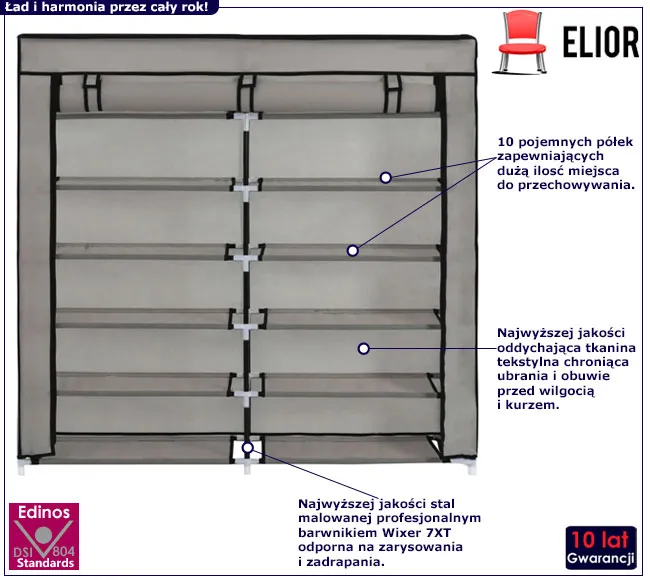 Ład i harmonia przez cały rok!

ELIOR

10 pojemnych półek zapewniających dużą ilosć miejsca do przechowywania.

Najwyższej jakości oddychająca tkanina tekstylna chroniąca ubrania i obuwie przed wilgocią i kurzem.

Najwyższej jakości stal malowanej profesjonalnym barwnikiem Wixer 7XT odporna na zarysowania i zadrapania.

Edinos DSI 804 Standards

10 lat Gwarancji