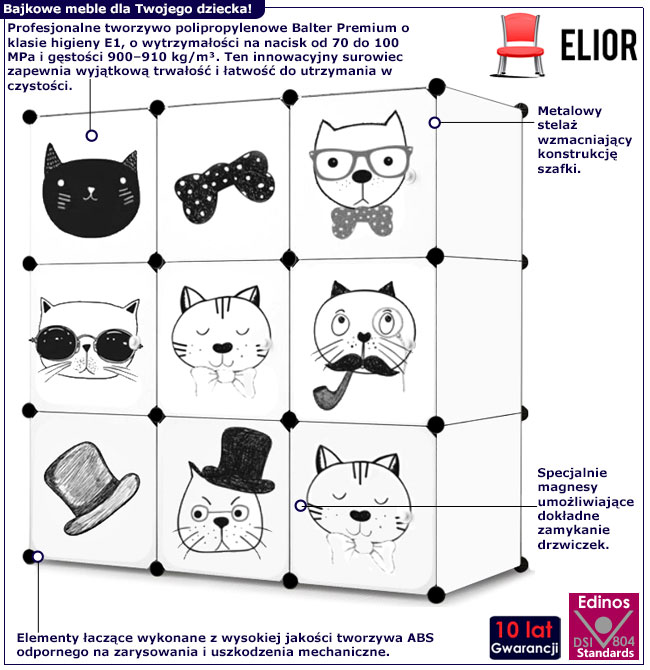 Bajkowe meble dla Twojego dziecka!

Profesjonalne tworzywo polipropylenowe Balter Premium o klasie higieny E1, o wytrzymałości na nacisk od 70 do 100 MPa i gęstości 900–910 kg/m³. Ten innowacyjny surowiec zapewnia wyjątkową trwałość i łatwość do utrzymania w czystości.

ELIOR

Metalowy stelaż wzmacniający konstrukcję szafki.

Specjalnie magnesy umożliwiające dokładne zamykanie drzwiczek.

Elementy łączące wykonane z wysokiej jakości tworzywa ABS odpornego na zarysowania i uszkodzenia mechaniczne.

10 lat Gwarancji

Edinos DSI 804 Standards