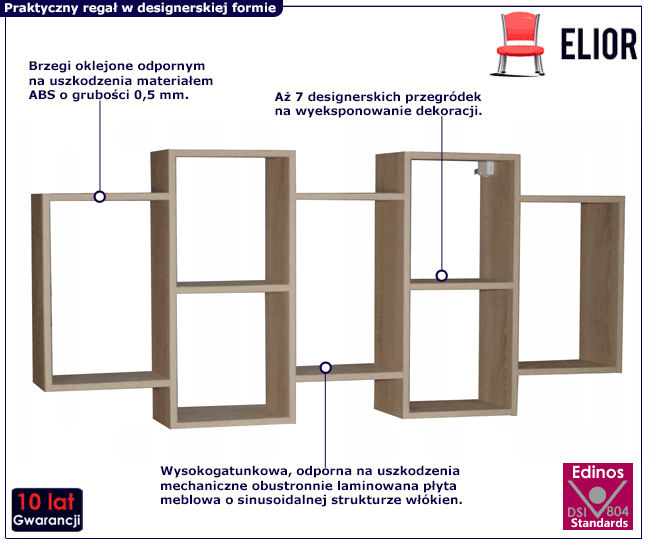 Praktyczny regał w designerskiej formie

ELIOR

Brzegi oklejone odpornym na uszkodzenia materiałem ABS o grubości 0,5 mm.

Aż 7 designerskich przegródek na wyeksponowanie dekoracji.

Wysokogatunkowa, odporna na uszkodzenia mechaniczne obustronnie laminowana płyta meblowa o sinusoidalnej strukturze włókien.

10 lat Gwarancji

Edinos DSI 804 Standards