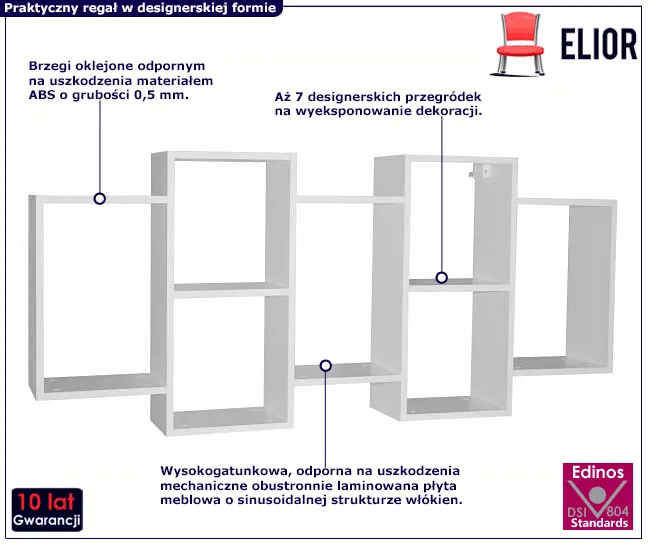 Praktyczny regał w designerskiej formie

ELIOR

Brzegi oklejone odpornym na uszkodzenia materiałem ABS o grubości 0,5 mm.

Aż 7 designerskich przegródek na wyeksponowanie dekoracji.

Wysokogatunkowa, odporna na uszkodzenia mechaniczne obustronnie laminowana płyta meblowa o sinusoidalnej strukturze włókien.

10 lat Gwarancji

Edinos DSI 804 Standards