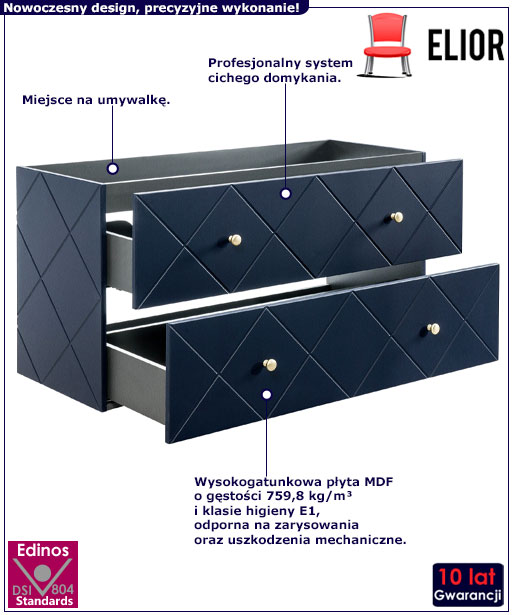 Nowoczesny design, precyzyjne wykonanie!

ELIOR

Profesjonalny system cichego domykania.

Miejsce na umywalkę.

Wysokogatunkowa płyta MDF o gęstości 759,8 kg/m³ i klasie higieny E1, odporna na zarysowania oraz uszkodzenia mechaniczne.

Edinos DSI 804 Standards

10 lat Gwarancji