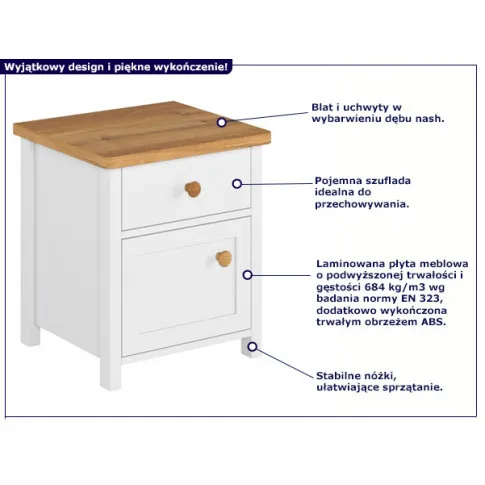 Wyjątkowy design i piękne wykończenie!

Blat i uchwyty w wybarwieniu dębu nash.

Pojemna szuflada idealna do przechowywania.

Laminowana płyta meblowa o podwyższonej trwałości i gęstości 684 kg/m3 wg badania normy EN 323, dodatkowo wykończona trwałym obrzeżem ABS.

Stabilne nóżki, ułatwiające sprzątanie.