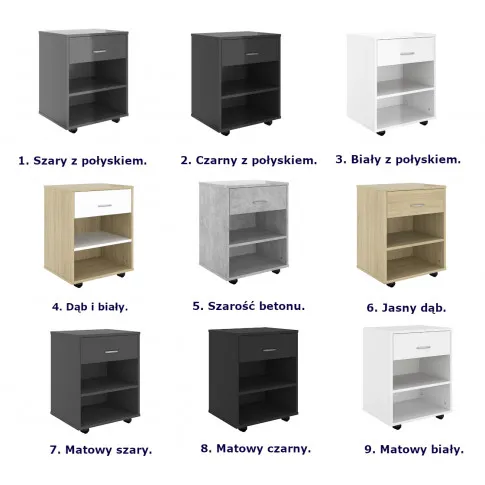 1. Szary z połyskiem.

2. Czarny z połyskiem.

3. Biały z połyskiem.

4. Dąb i biały.

5. Szarość betonu.

6. Jasny dąb.

7. Matowy szary.

8. Matowy czarny.

9. Matowy biały.