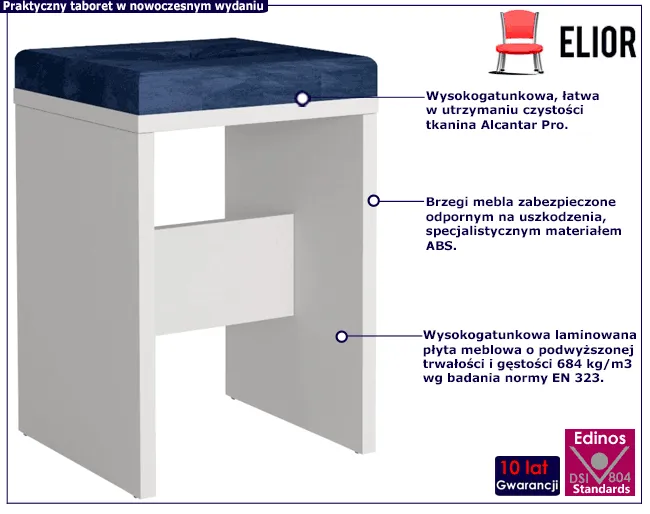 Praktyczny taboret w nowoczesnym wydaniu

ELIOR

Wysokogatunkowa, łatwa w utrzymaniu czystości tkanina Alcantar Pro.

Brzegi mebla zabezpieczone odpornym na uszkodzenia, specjalistycznym materiałem ABS.

Wysokogatunkowa laminowana płyta meblowa o podwyższonej trwałości i gęstości 684 kg/m3 wg badania normy EN 323.

10 lat Gwarancji

Edinos DSI 804 Standards