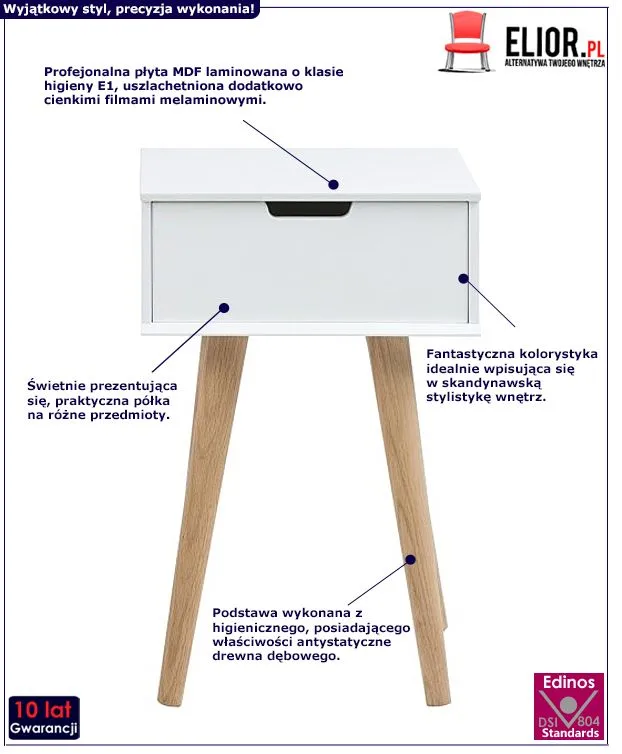 Wyjątkowy styl, precyzja wykonania!

ELIOR.PL
ALTERNATYWA TWOJEGO WNĘTRZA

Profejonalna płyta MDF laminowana o klasie higieny E1, uszlachetniona dodatkowo cienkimi filmami melaminowymi.

Fantastyczna kolorystyka idealnie wpisująca się w skandynawską stylistykę wnętrz.

Świetnie prezentująca się, praktyczna półka na różne przedmioty.

Podstawa wykonana z higienicznego, posiadającego właściwości antystatyczne drewna dębowego.

10 lat
Gwarancji

Edinos
DSI 804
Standards