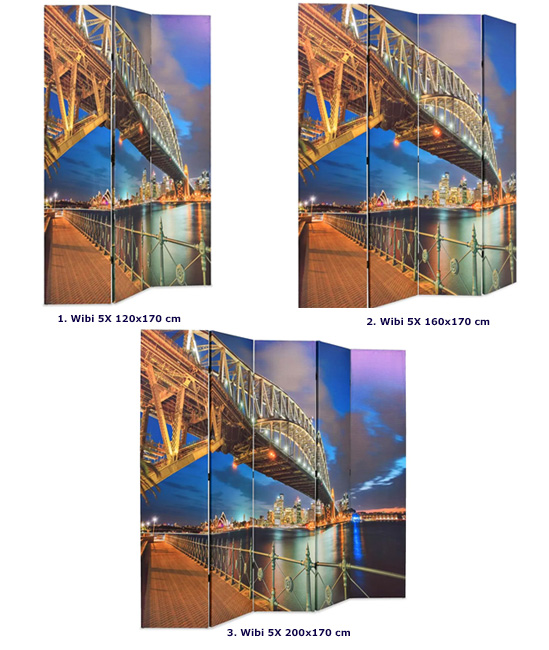 1. Wibi 5X 120x170 cm

2. Wibi 5X 160x170 cm

3. Wibi 5X 200x170 cm