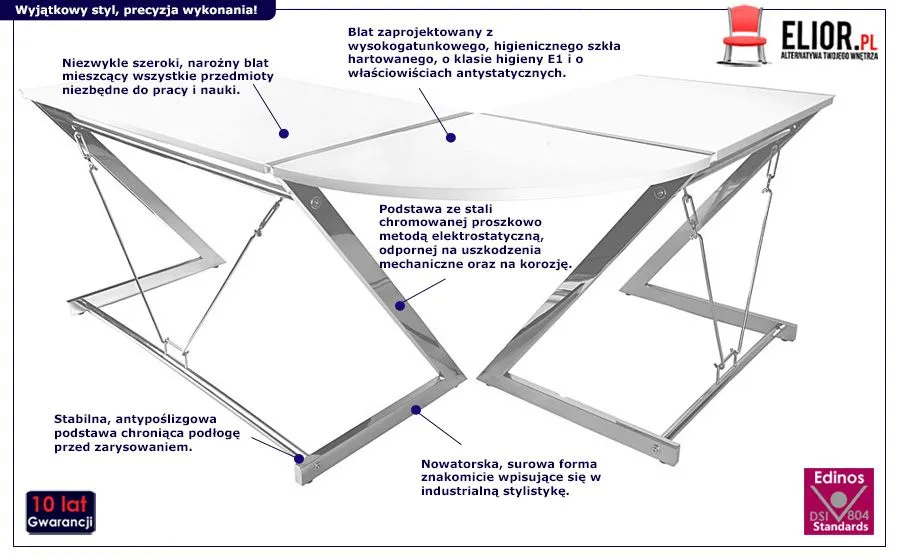 Wyjątkowy styl, precyzja wykonania!

ELIOR.PL
ALTERNATYWA TWOJEGO WNĘTRZA

Niezwykle szeroki, narożny blat mieszczący wszystkie przedmioty niezbędne do pracy i nauki.

Blat zaprojektowany z wysokogatunkowego, higienicznego szkła hartowanego, o klasie higieny E1 i o właściowiściach antystatycznych.

Podstawa ze stali chromowanej proszkowo metodą elektrostatyczną, odpornej na uszkodzenia mechaniczne oraz na korozję.

Stabilna, antypoślizgowa podstawa chroniąca podłogę przed zarysowaniem.

Nowatorska, surowa forma znakomicie wpisujące się w industrialną stylistykę.

10 lat
Gwarancji

Edinos
DSI 804
Standards