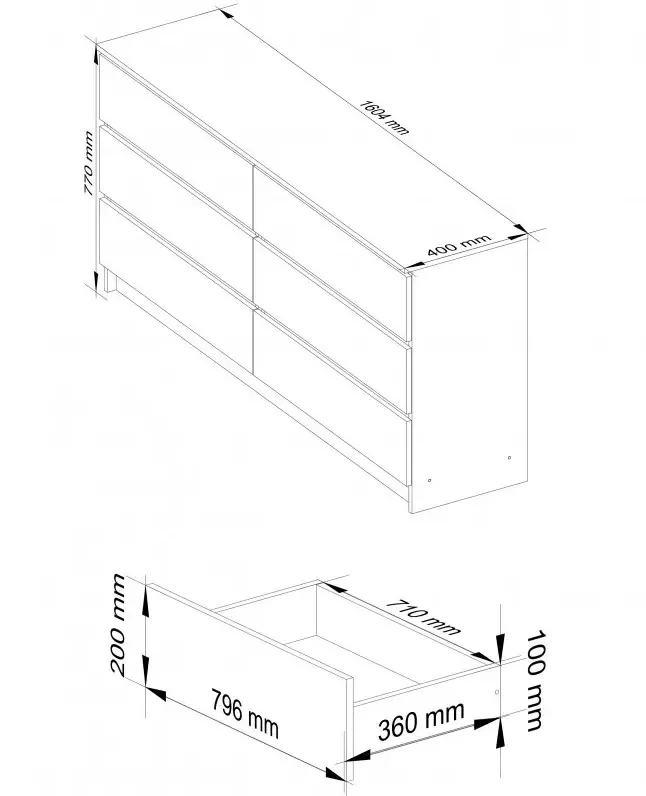 1604 mm

770 mm

400 mm

200 mm

710 mm

100 mm

796 mm

360 mm