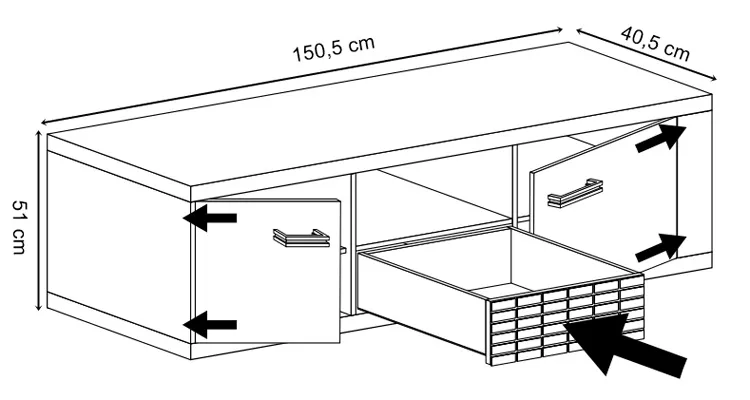 150,5 cm
40,5 cm
51 cm