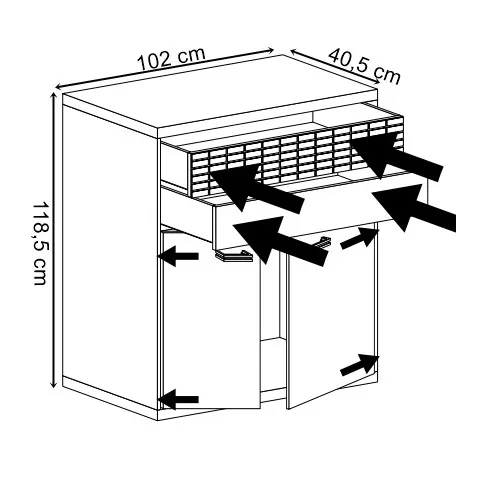 102 cm
40,5 cm
118,5 cm