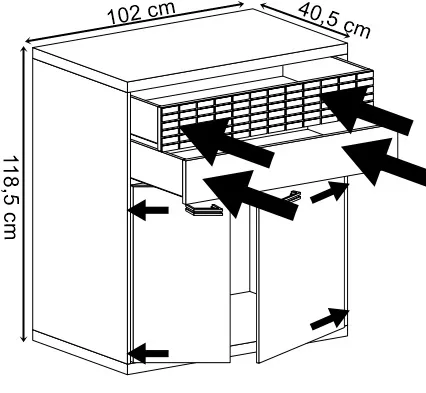 102 cm
40,5 cm
118,5 cm