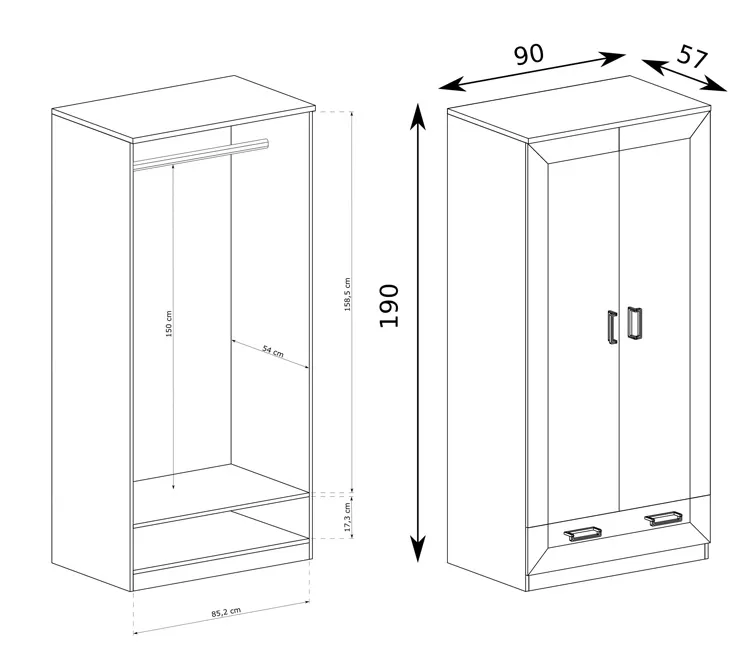 150 cm
54 cm
158,5 cm
17,3 cm
85,2 cm
90
57
190