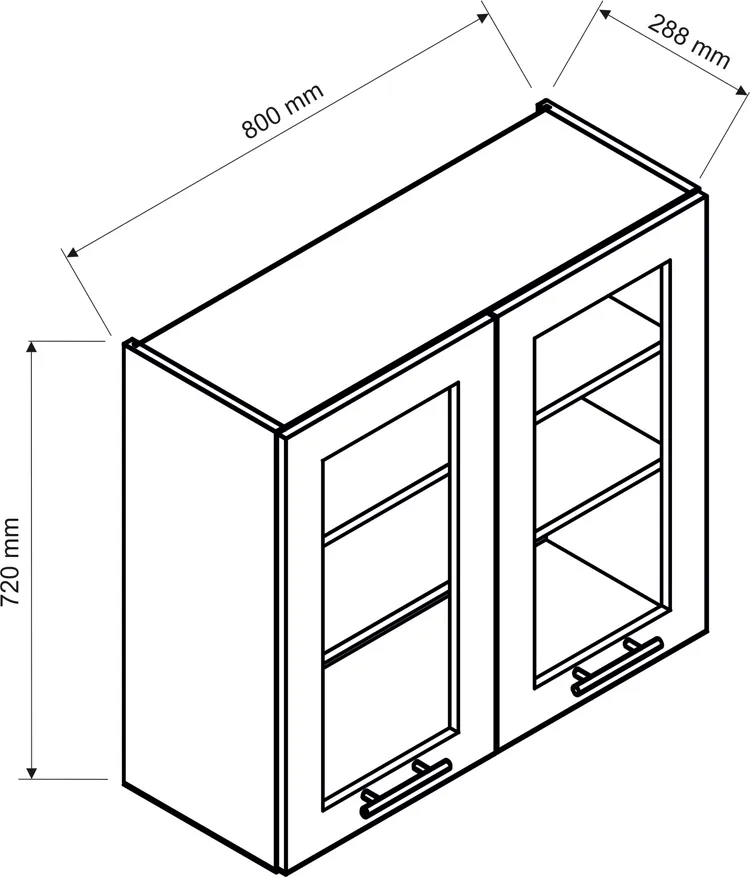 800 mm
288 mm
720 mm