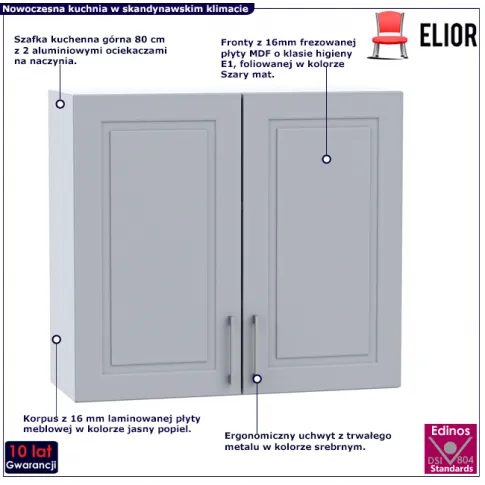 Nowoczesna kuchnia w skandynawskim klimacie

ELIOR

Szafka kuchenna górna 80 cm z 2 aluminiowymi ociekaczami na naczynia.

Fronty z 16mm frezowanej płyty MDF o klasie higieny E1, foliowanej w kolorze Szary mat.

Korpus z 16 mm laminowanej płyty meblowej w kolorze jasny popiel.

Ergonomiczny uchwyt z trwałego metalu w kolorze srebrnym.

10 lat Gwarancji

Edinos DSI 804 Standards