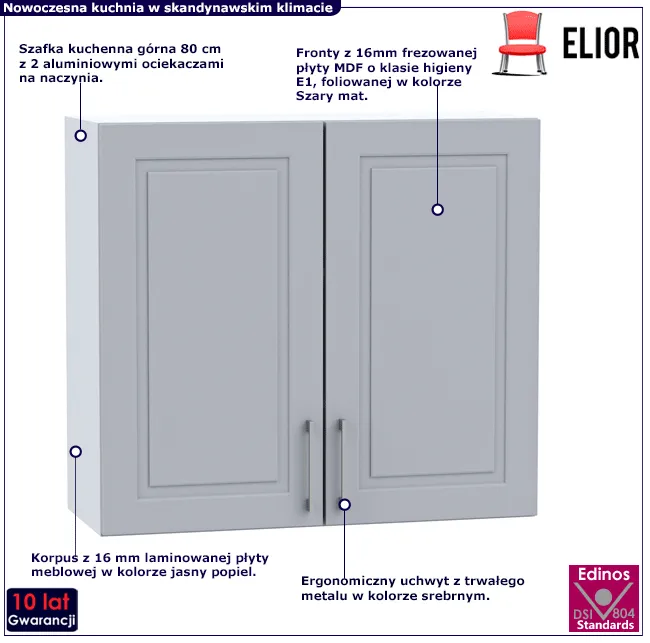 Nowoczesna kuchnia w skandynawskim klimacie

ELIOR

Szafka kuchenna górna 80 cm z 2 aluminiowymi ociekaczami na naczynia.

Fronty z 16mm frezowanej płyty MDF o klasie higieny E1, foliowanej w kolorze Szary mat.

Korpus z 16 mm laminowanej płyty meblowej w kolorze jasny popiel.

Ergonomiczny uchwyt z trwałego metalu w kolorze srebrnym.

10 lat Gwarancji

Edinos DSI 804 Standards