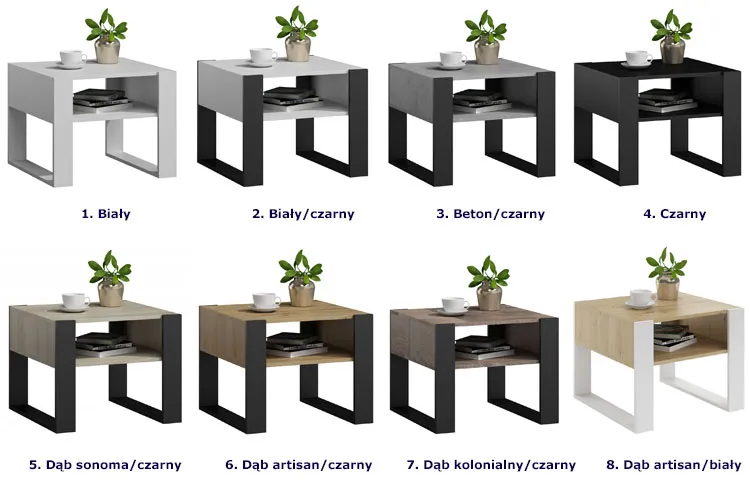 1. Biały

2. Biały/czarny

3. Beton/czarny

4. Czarny

5. Dąb sonoma/czarny

6. Dąb artisan/czarny

7. Dąb kolonialny/czarny

8. Dąb artisan/biały