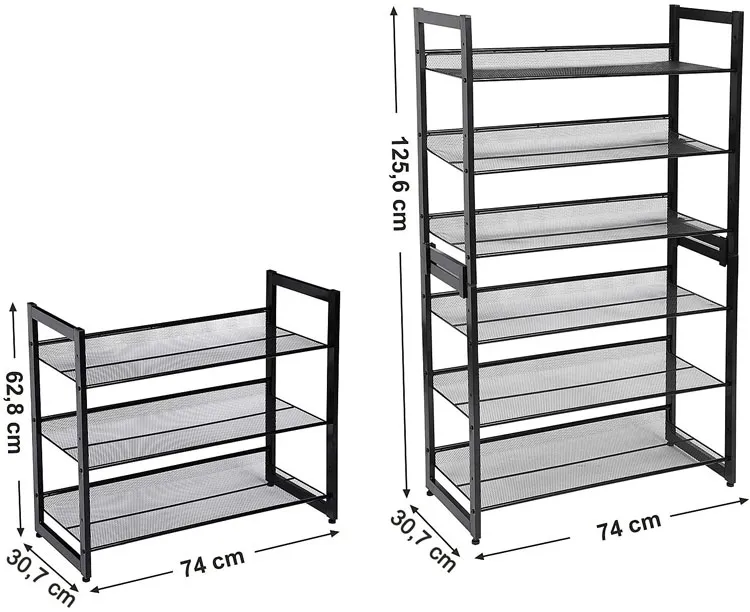 62,8 cm

30,7 cm

74 cm

125,6 cm

30,7 cm

74 cm