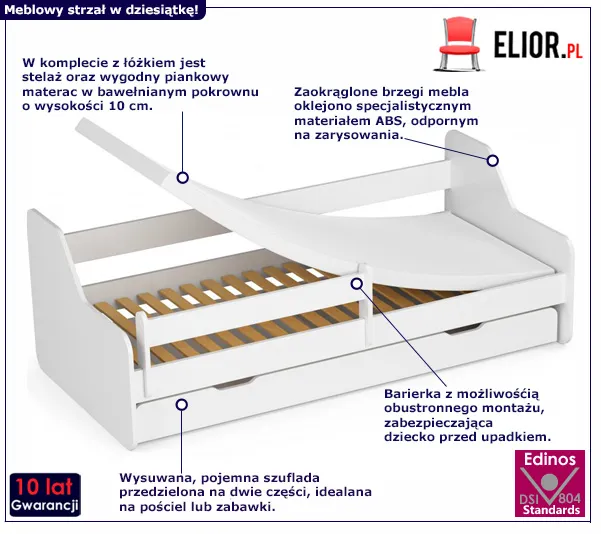 Meblowy strzał w dziesiątkę!

ELIOR.PL

W komplecie z łóżkiem jest stelaż oraz wygodny piankowy materac w bawełnianym pokrownu o wysokości 10 cm.

Zaokrąglone brzegi mebla oklejono specjalistycznym materiałem ABS, odpornym na zarysowania.

Barierka z możliwośćią obustronnego montażu, zabezpieczająca dziecko przed upadkiem.

Wysuwana, pojemna szuflada przedzielona na dwie części, idealana na pościel lub zabawki.

10 lat
Gwarancji

Edinos
DSI 804
Standards