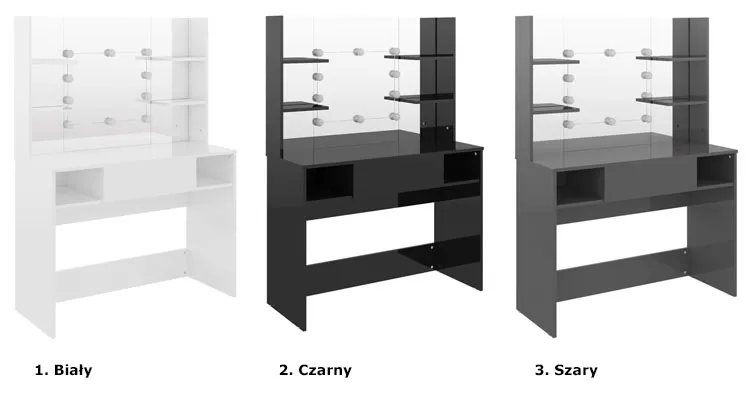 1. Biały

2. Czarny

3. Szary