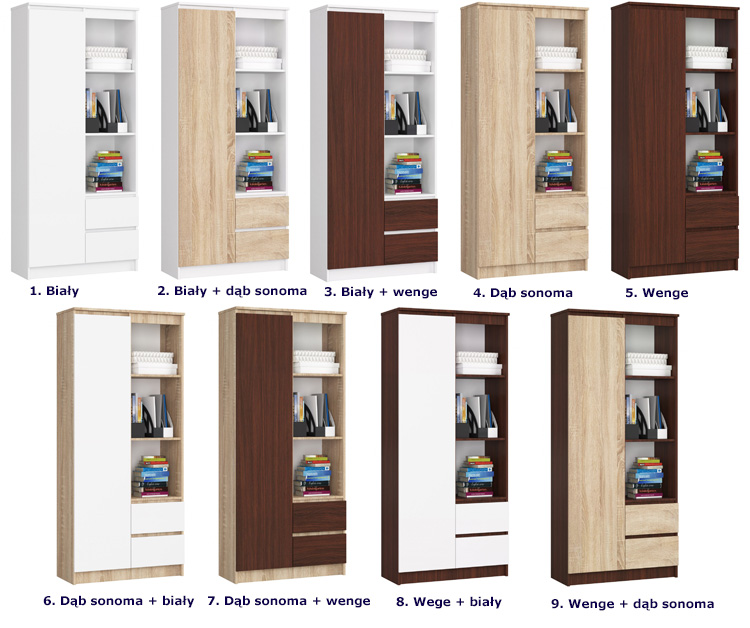 1. Biały
2. Biały + dąb sonoma
3. Biały + wenge
4. Dąb sonoma
5. Wenge

6. Dąb sonoma + biały
7. Dąb sonoma + wenge
8. Wege + biały
9. Wenge + dąb sonoma