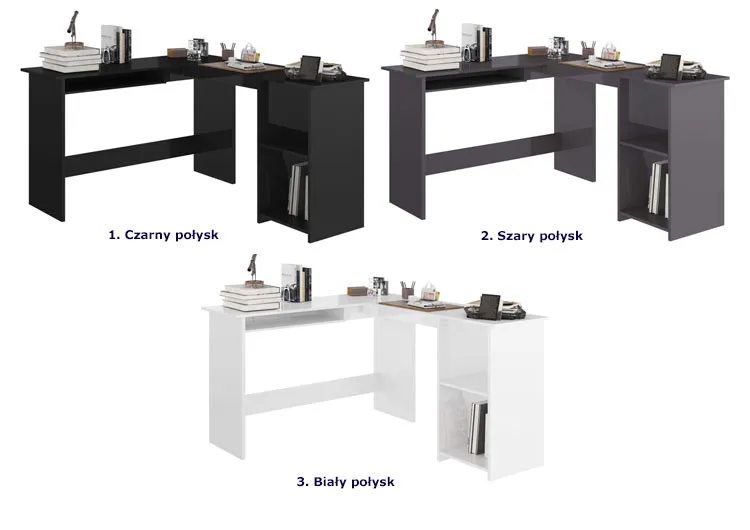 1. Czarny połysk

2. Szary połysk

3. Biały połysk