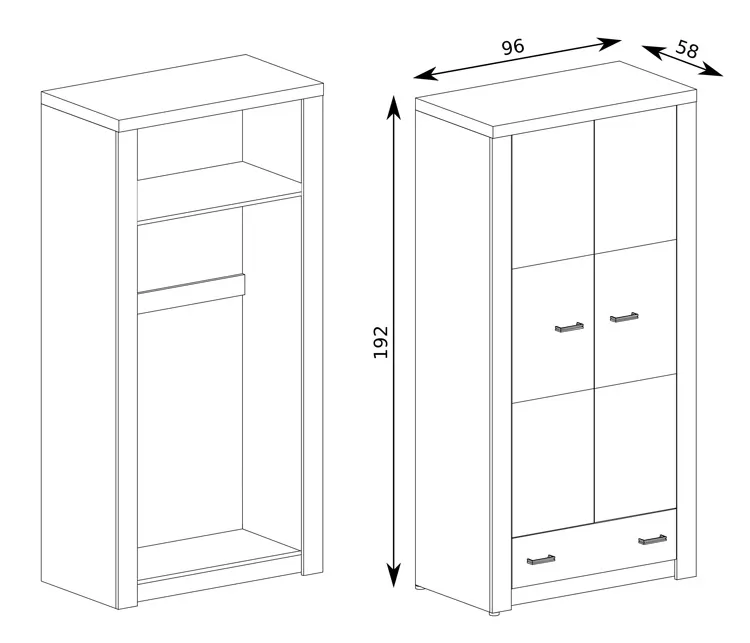 96
58
192