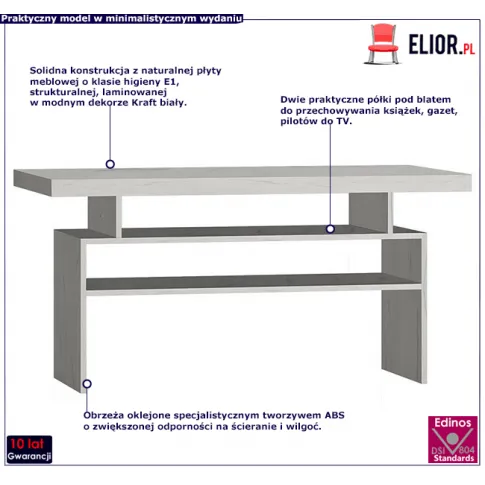 Praktyczny model w minimalistycznym wydaniu

ELIOR.PL

Solidna konstrukcja z naturalnej płyty meblowej o klasie higieny E1, strukturalnej, laminowanej w modnym dekorze Kraft biały.

Dwie praktyczne półki pod blatem do przechowywania książek, gazet, pilotów do TV.

Obrzeża oklejone specjalistycznym tworzywem ABS o zwiększonej odporności na ścieranie i wilgoć.

10 lat
Gwarancji

Edinos
DSI 804
Standards