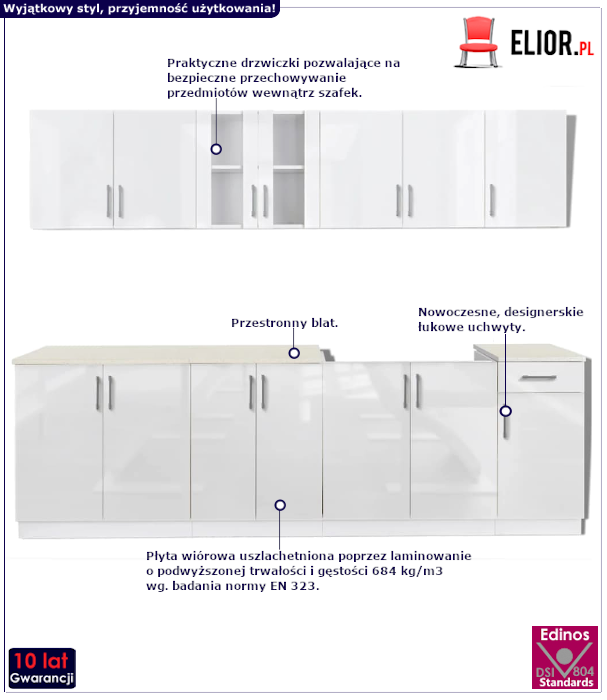 Wyjątkowy styl, przyjemność użytkowania!

ELIOR.PL

Praktyczne drzwiczki pozwalające na bezpieczne przechowywanie przedmiotów wewnątrz szafek.

Przestronny blat.

Nowoczesne, designerskie łukowe uchwyty.

Płyta wiórowa uszlachetniona poprzez laminowanie o podwyższonej trwałości i gęstości 684 kg/m3 wg. badania normy EN 323.

10 lat
Gwarancji

Edinos
DSI 804
Standards