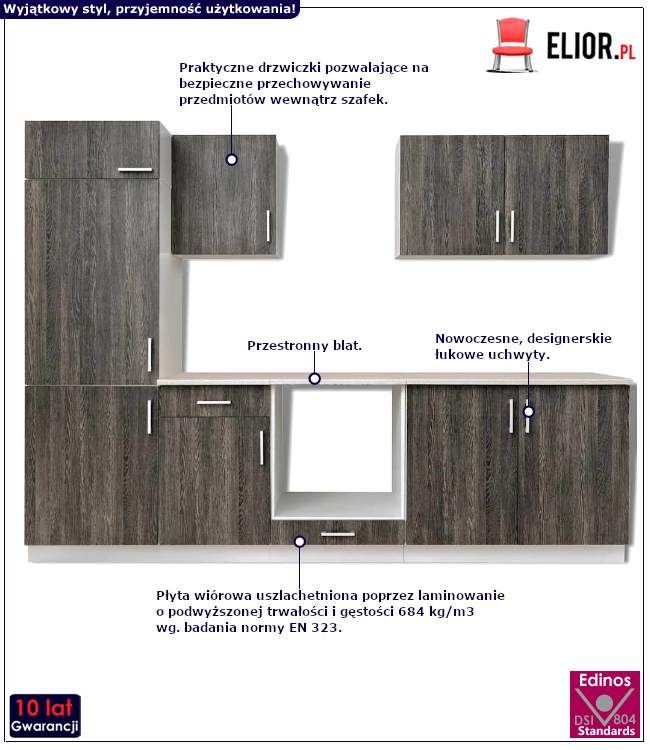 Wyjątkowy styl, przyjemność użytkowania!

ELIOR.PL

Praktyczne drzwiczki pozwalające na bezpieczne przechowywanie przedmiotów wewnątrz szafek.

Przestronny blat.

Nowoczesne, designerskie łukowe uchwyty.

Płyta wiórowa uszlachetniona poprzez laminowanie o podwyższonej trwałości i gęstości 684 kg/m3 wg. badania normy EN 323.

10 lat Gwarancji

Edinos DSI 804 Standards