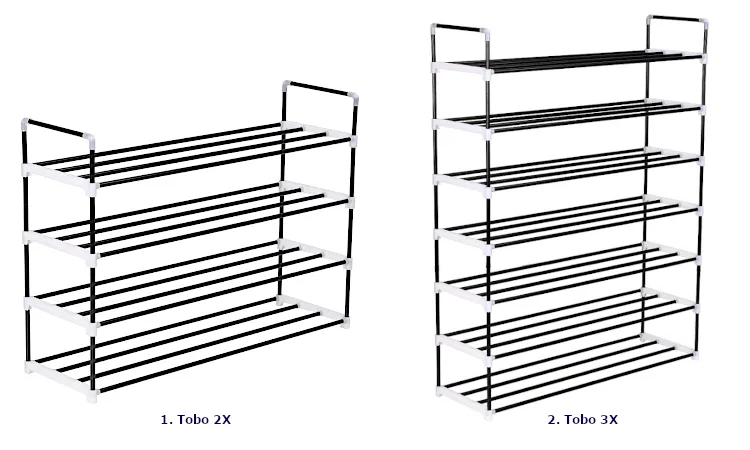 1. Tobo 2X

2. Tobo 3X