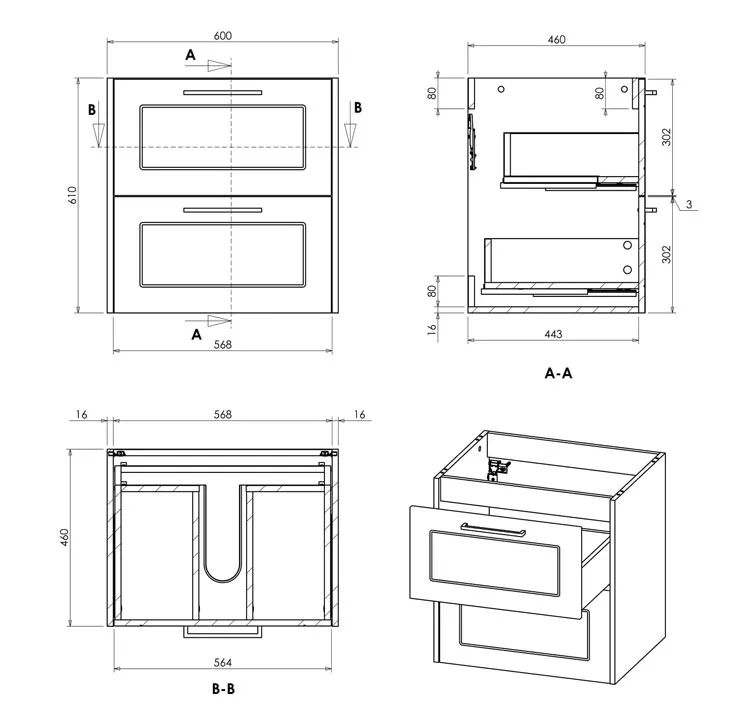 600
A
B
B
610
A
568

460
80
80
302
3
302
80
16
443
A-A

16
568
16
460
564
B-B