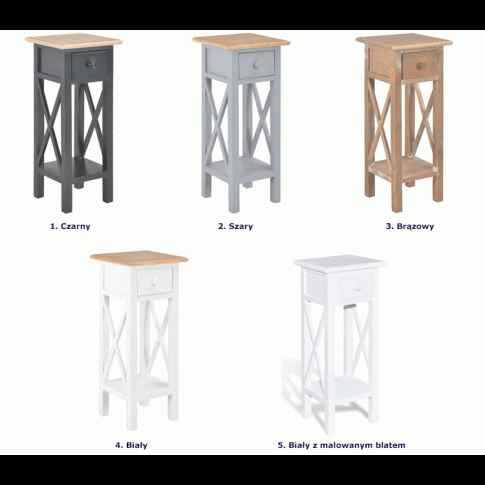 1. Czarny

2. Szary

3. Brązowy

4. Biały

5. Biały z malowanym blatem