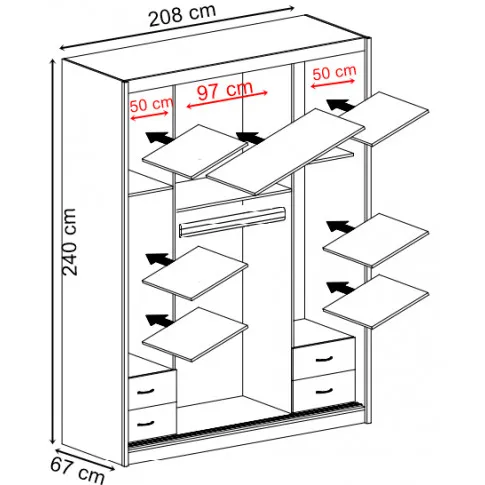 208 cm

50 cm

97 cm

50 cm

240 cm

67 cm