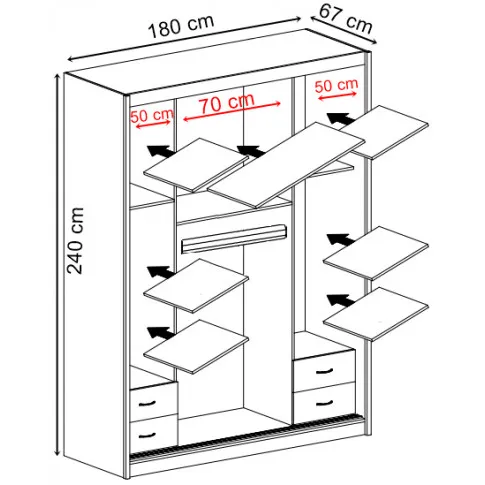 180 cm
67 cm
50 cm
70 cm
50 cm
240 cm