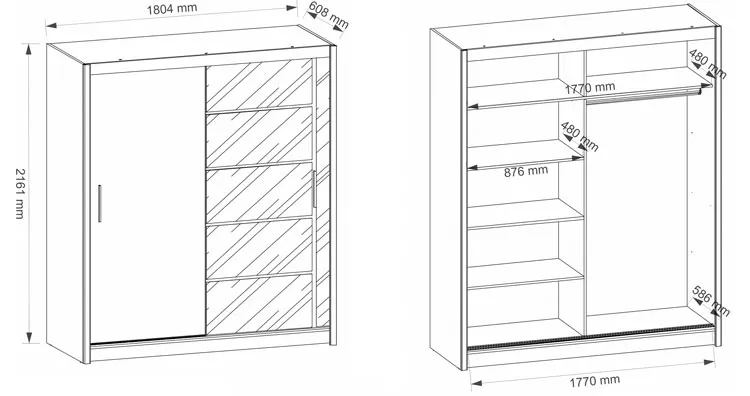 1804 mm
608 mm
2161 mm

480 mm
1770 mm
480 mm
876 mm
586 mm
1770 mm