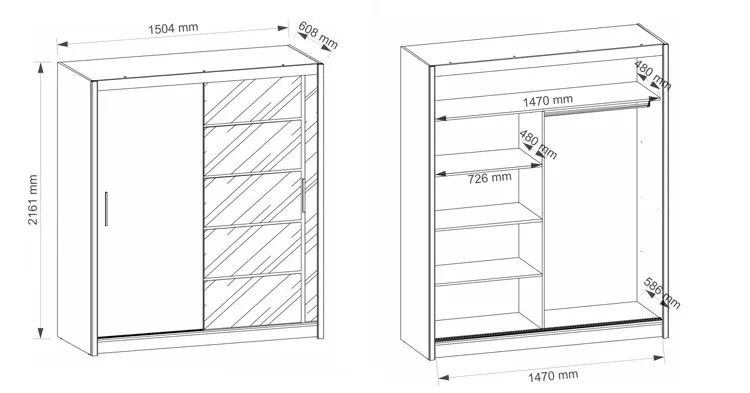 1504 mm
608 mm
2161 mm
480 mm
1470 mm
480 mm
726 mm
586 mm
1470 mm