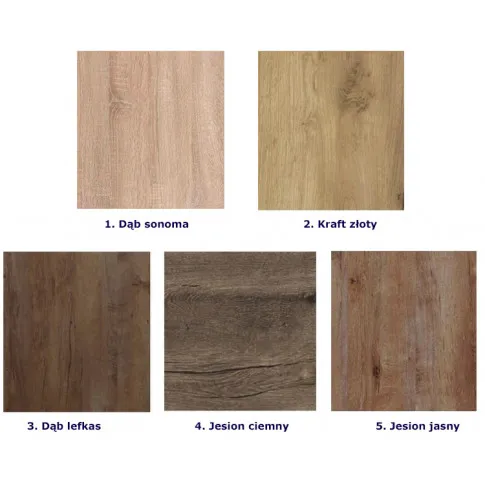 1. Dąb sonoma

2. Kraft złoty

3. Dąb lefkas

4. Jesion ciemny

5. Jesion jasny