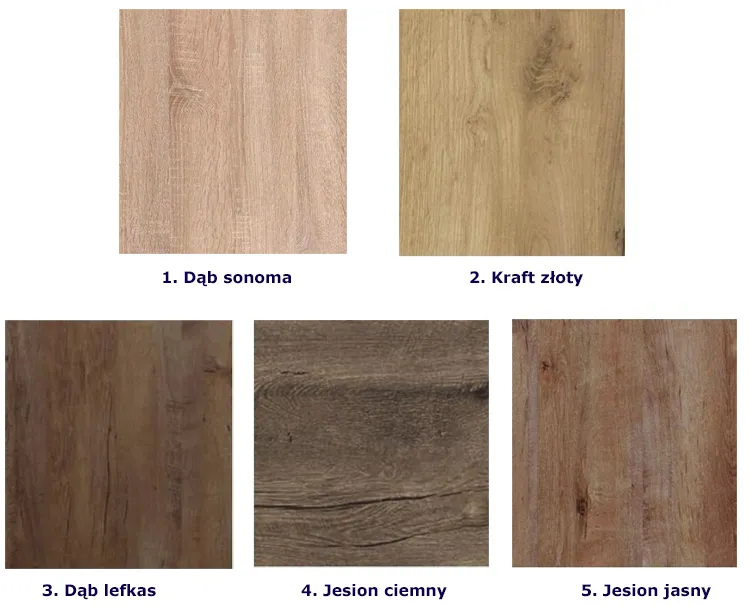 1. Dąb sonoma

2. Kraft złoty

3. Dąb lefkas

4. Jesion ciemny

5. Jesion jasny