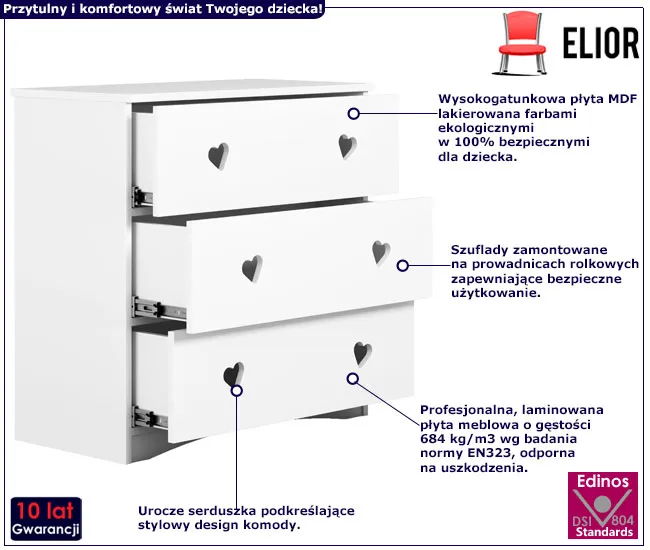 Przytulny i komfortowy świat Twojego dziecka!

ELIOR

Wysokogatunkowa płyta MDF lakierowana farbami ekologicznymi w 100% bezpiecznymi dla dziecka.

Szuflady zamontowane na prowadnicach rolkowych zapewniające bezpieczne użytkowanie.

Profesjonalna, laminowana płyta meblowa o gęstości 684 kg/m3 wg badania normy EN323, odporna na uszkodzenia.

Urocze serduszka podkreślające stylowy design komody.

10 lat
Gwarancji

Edinos
DSI 804
Standards