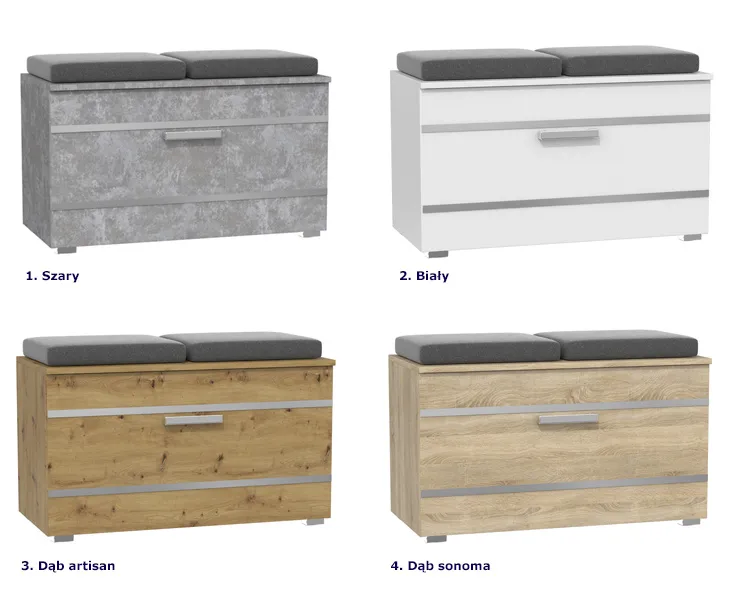 1. Szary

2. Biały

3. Dąb artisan

4. Dąb sonoma