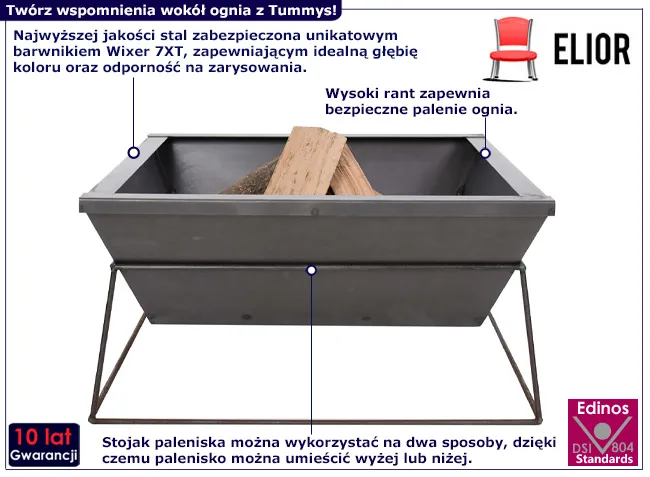 Twórz wspomnienia wokół ognia z Tummys!

Najwyższej jakości stal zabezpieczona unikatowym barwnikiem Wixer 7XT, zapewniającym idealną głębię koloru oraz odporność na zarysowania.

ELIOR

Wysoki rant zapewnia bezpieczne palenie ognia.

10 lat Gwarancji

Stojak paleniska można wykorzystać na dwa sposoby, dzięki czemu palenisko można umieścić wyżej lub niżej.

Edinos DSI 804 Standards