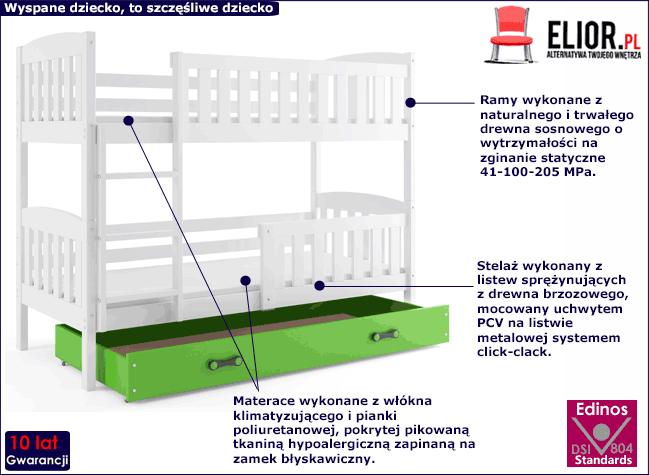 Wyspane dziecko, to szczęśliwe dziecko

ELIOR.PL
ALTERNATYWA TWOJEGO WNĘTRZA

Ramy wykonane z naturalnego i trwałego drewna sosnowego o wytrzymałości na zginanie statyczne 41-100-205 MPa.

Stelaż wykonany z listew sprężynujących z drewna brzozowego, mocowany uchwytem PCV na listwie metalowej systemem click-clack.

Materace wykonane z włókna klimatyzującego i pianki poliuretanowej, pokrytej pikowaną tkaniną hypoalergiczną zapinaną na zamek błyskawiczny.

10 lat
Gwarancji

Edinos
DSI 804
Standards