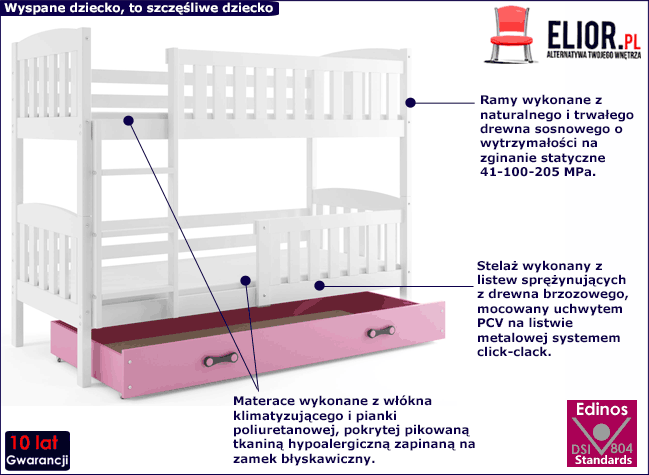 Wyspane dziecko, to szczęśliwe dziecko

ELIOR.PL
ALTERNATYWA TWOJEGO WNĘTRZA

Ramy wykonane z naturalnego i trwałego drewna sosnowego o wytrzymałości na zginanie statyczne 41-100-205 MPa.

Stelaż wykonany z listew sprężynujących z drewna brzozowego, mocowany uchwytem PCV na listwie metalowej systemem click-clack.

Materace wykonane z włókna klimatyzującego i pianki poliuretanowej, pokrytej pikowaną tkaniną hypoalergiczną zapinaną na zamek błyskawiczny.

10 lat
Gwarancji

Edinos
DSI 804
Standards