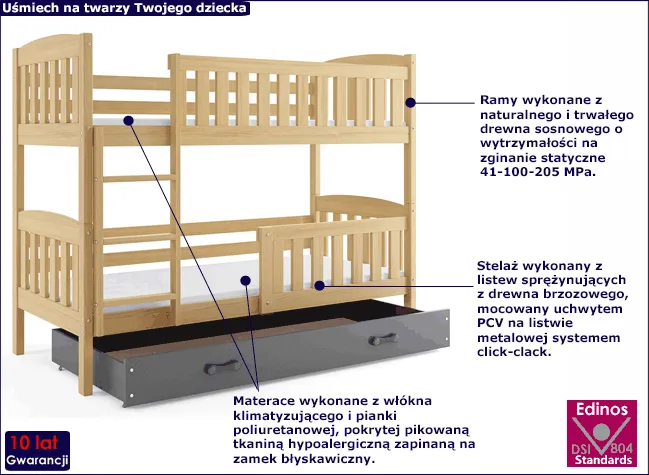 Uśmiech na twarzy Twojego dziecka

Ramy wykonane z naturalnego i trwałego drewna sosnowego o wytrzymałości na zginanie statyczne 41-100-205 MPa.

Stelaż wykonany z listew sprężynujących z drewna brzozowego, mocowany uchwytem PCV na listwie metalowej systemem click-clack.

Materace wykonane z włókna klimatyzującego i pianki poliuretanowej, pokrytej pikowaną tkaniną hypoalergiczną zapinaną na zamek błyskawiczny.

10 lat
Gwarancji

Edinos
DSI 804
Standards