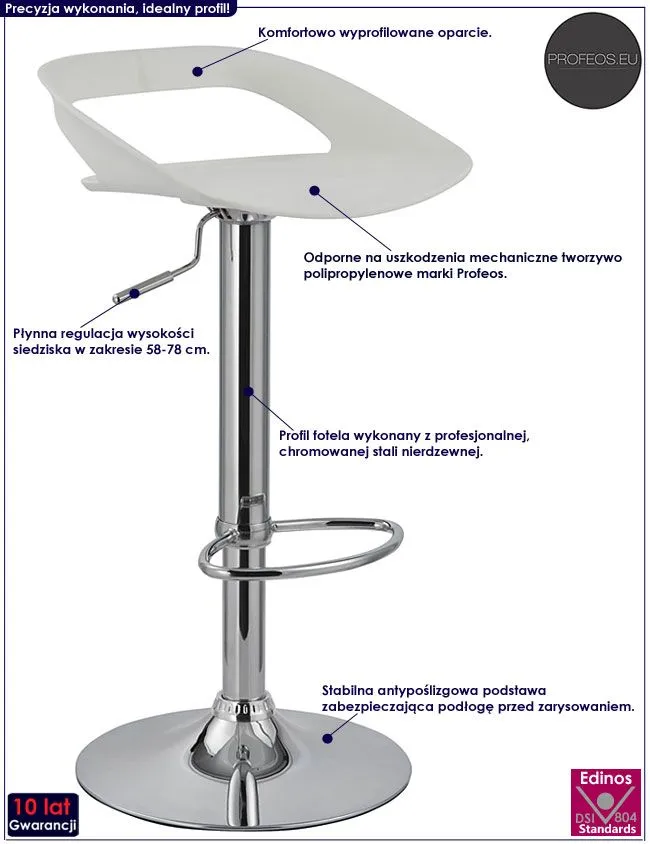 Precyzja wykonania, idealny profil!

Komfortowo wyprofilowane oparcie.

PROFEOS.EU

Odporne na uszkodzenia mechaniczne tworzywo polipropylenowe marki Profeos.

Płynna regulacja wysokości siedziska w zakresie 58-78 cm.

Profil fotela wykonany z profesjonalnej, chromowanej stali nierdzewnej.

Stabilna antypoślizgowa podstawa zabezpieczająca podłogę przed zarysowaniem.

10 lat Gwarancji

Edinos DSI 804 Standards